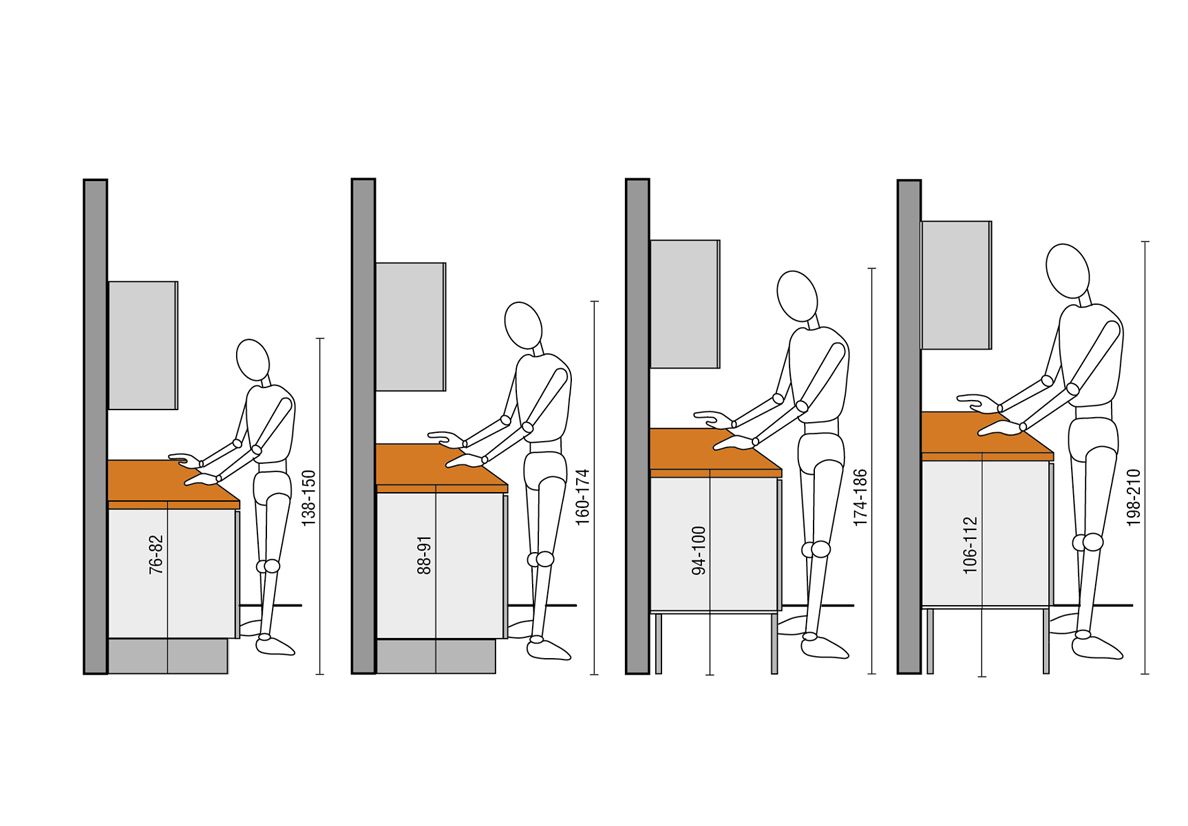 76-82
138-150
88-91
160-174
94-100
174-186
106-112
198-210